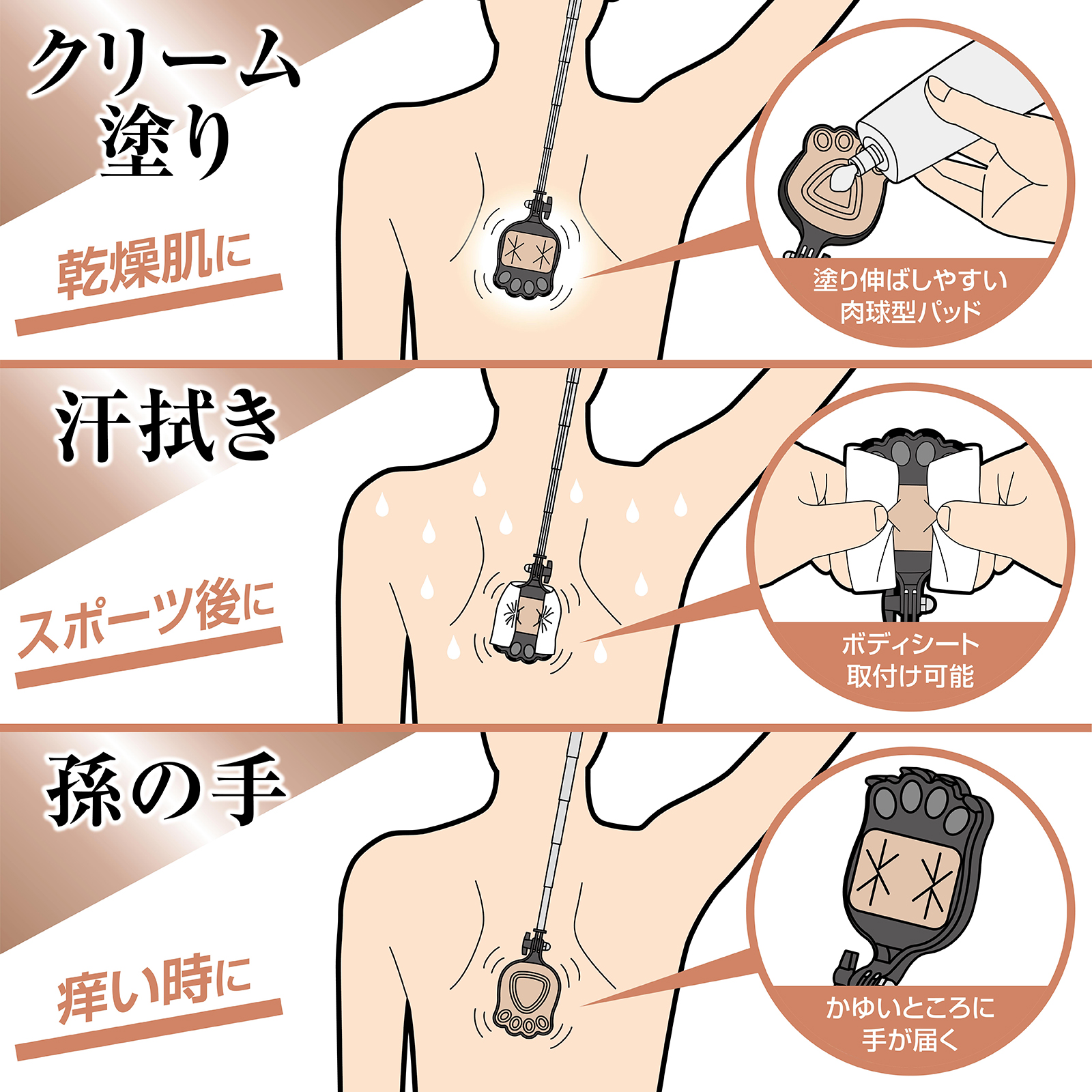 クリーム塗り

乾燥肌に

塗り伸ばしやすい肉球型パッド

汗拭き

スポーツ後に

ボディシート取付け可能

孫の手

痒い時に

かゆいところに手が届く