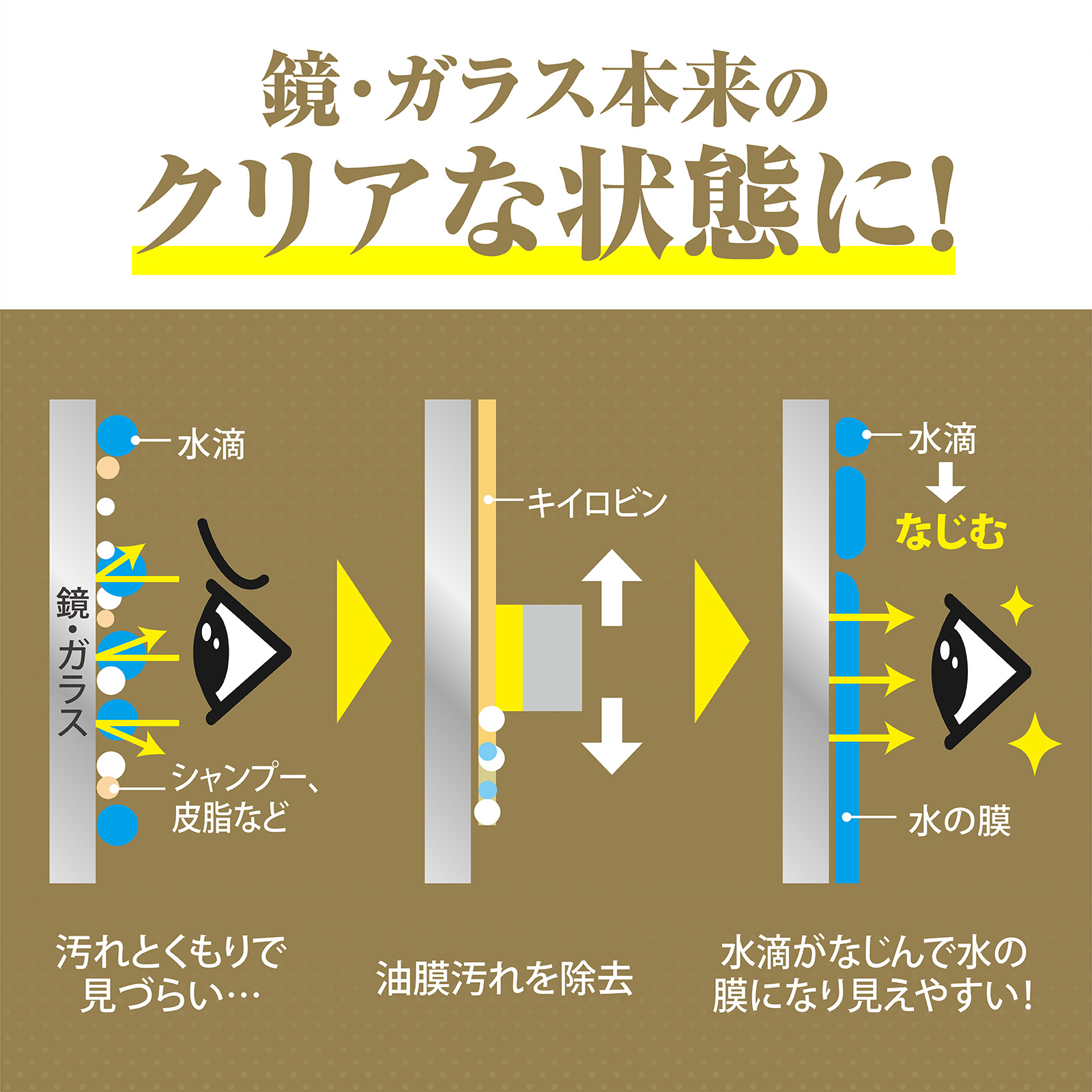 鏡・ガラス本来の
クリアな状態に!

水滴

鏡・ガラス

シャンプー、皮脂など

汚れとくもりで見づらい…

キイロビン

油膜汚れを除去

水滴

なじむ

水の膜

水滴がなじんで水の膜になり見えやすい!