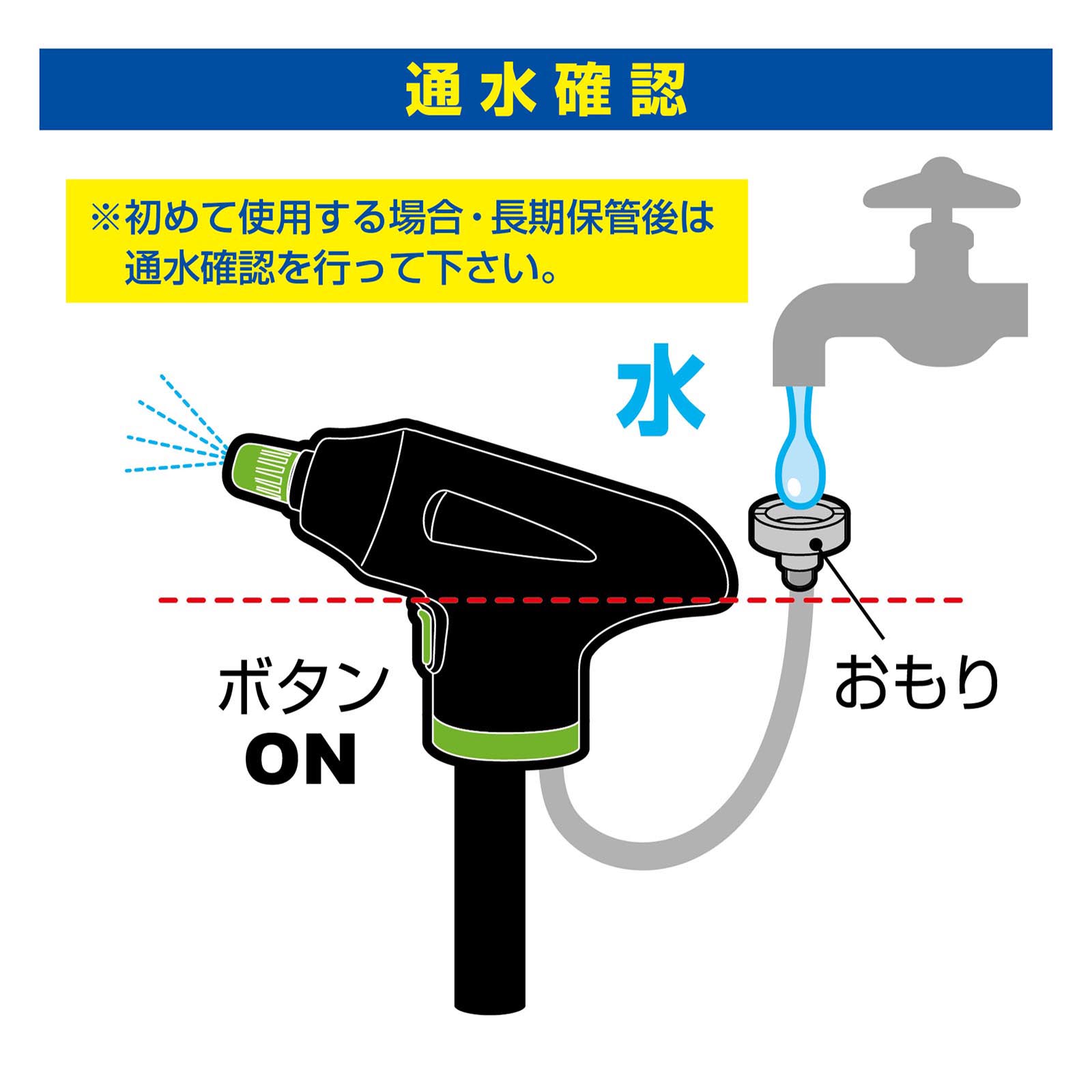 通水確認

※初めて使用する場合・長期保管後は通水確認を行って下さい。

水

ボタン
ON

おもり