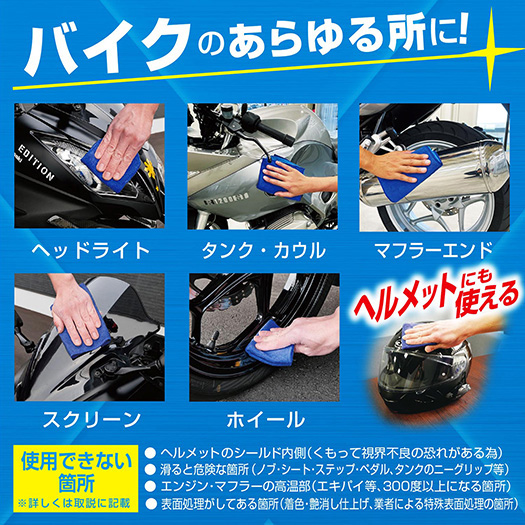 バイクのあらゆる所に!

EDITION

ヘッドライト

タンク・カウル

マフラーエンド

スクリーン

ホイール

ヘルメットにも使える

使用できない箇所
※詳しくは取説に記載

● ヘルメットのシールド内側（くもって視界不良の恐れがある為）
● 滑ると危険な箇所（ノブ・シート・ステップ・ペダル、タンクのニーグリップ等）
● エンジン・マフラーの高温部（エキパイ等、300度以上になる箇所）
● 表面処理がしてある箇所（着色・艶消し仕上げ、業者による特殊表面処理の箇所）