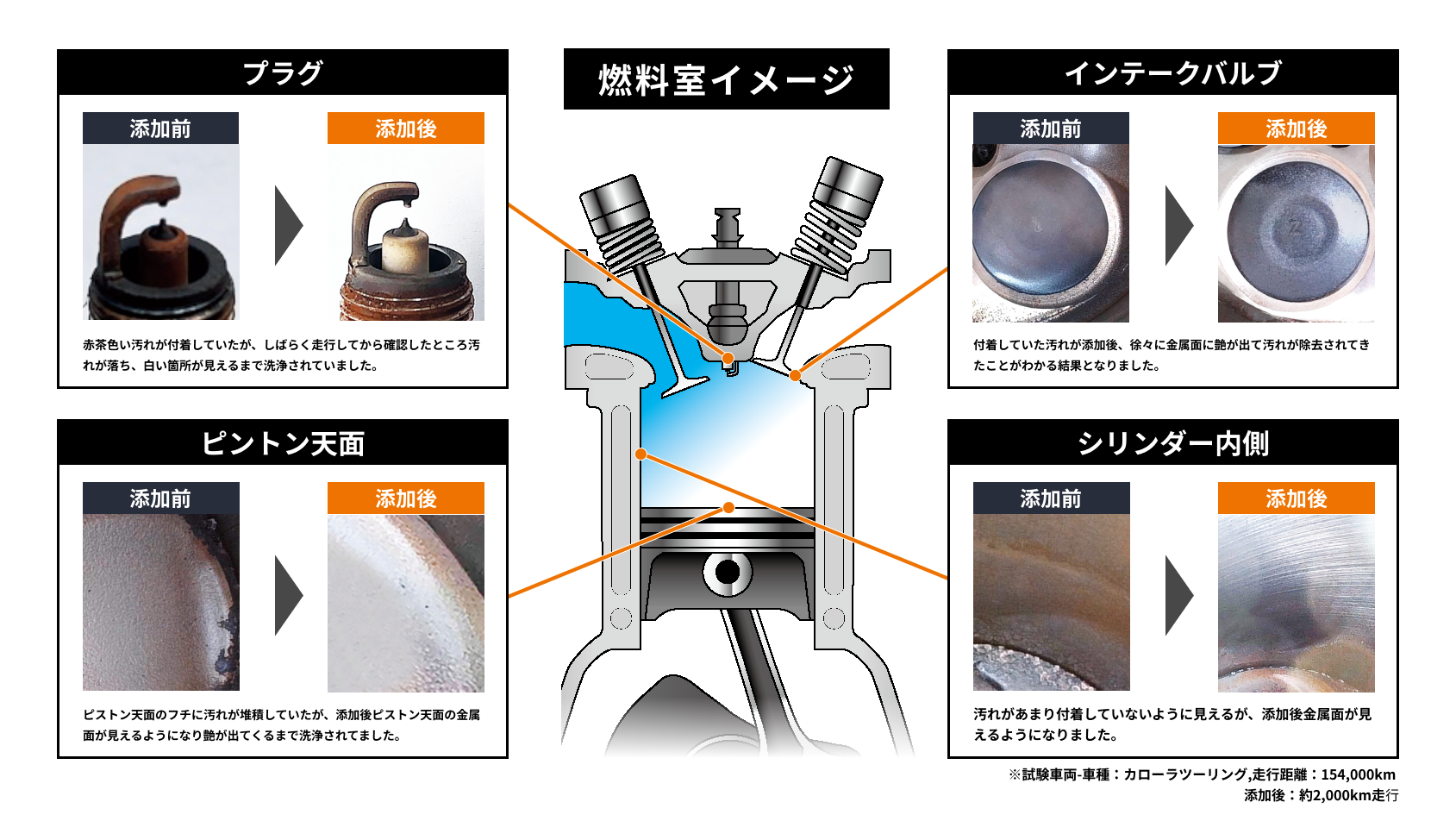 プラグ

添加前

添加後

赤茶色い汚れが付着していたが、しばらく走行してから確認したところ汚れが落ち、白い箇所が見えるまで洗浄されていました。

燃料室イメージ

インテークバルブ

添加前

添加後

付着していた汚れが添加後、徐々に金属面に艶が出て汚れが除去されてきたことがわかる結果となりました。

ピントン天面

添加前

添加後

ピストン天面のフチに汚れが堆積していたが、添加後ピストン天面の金属面が見えるようになり艶が出てくるまで洗浄されてました。

シリンダー内側

添加前

添加後

汚れがあまり付着していないように見えるが、添加後金属面が見えるようになりました。

※試験車両-車種：カローラツーリング,走行距離：154,000km
添加後：約2,000km走行